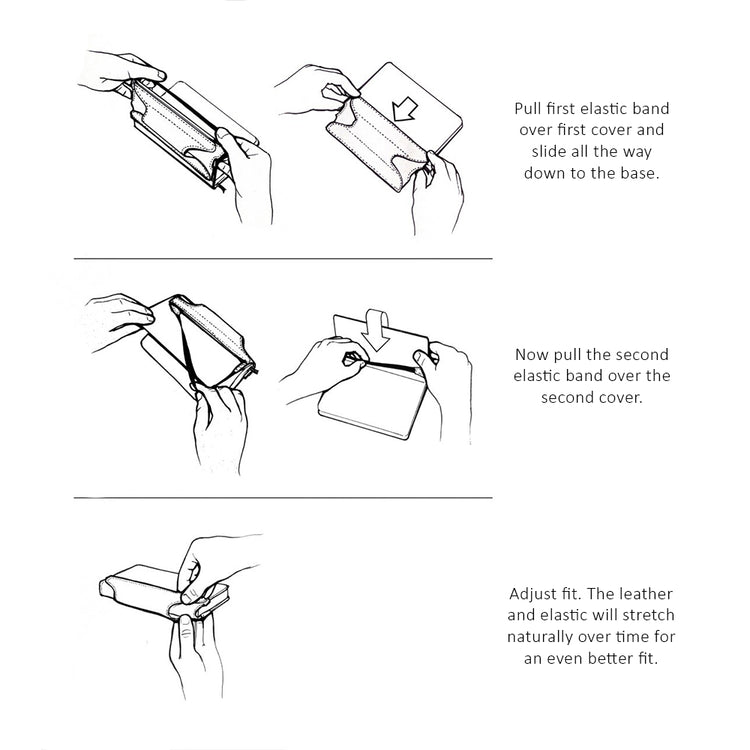 Pull first elastic band over first cover and slide all the way down to the base.

Now pull the second elastic band over the second cover.

Adjust fit. The leather and elastic will stretch naturally over time for an even better fit.