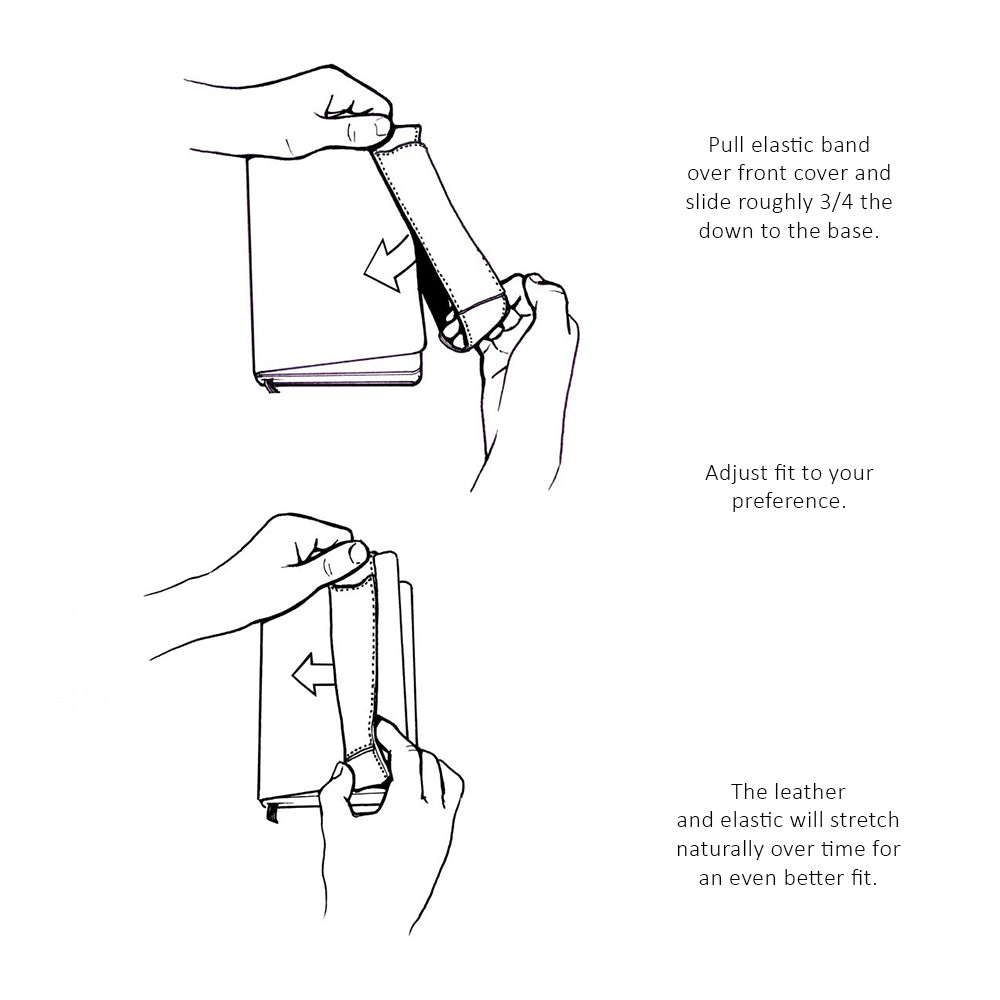 Pull elastic band over front cover and slide roughly 3/4 the down to the base.

Adjust fit to your preference.

The leather and elastic will stretch naturally over time for an even better fit.